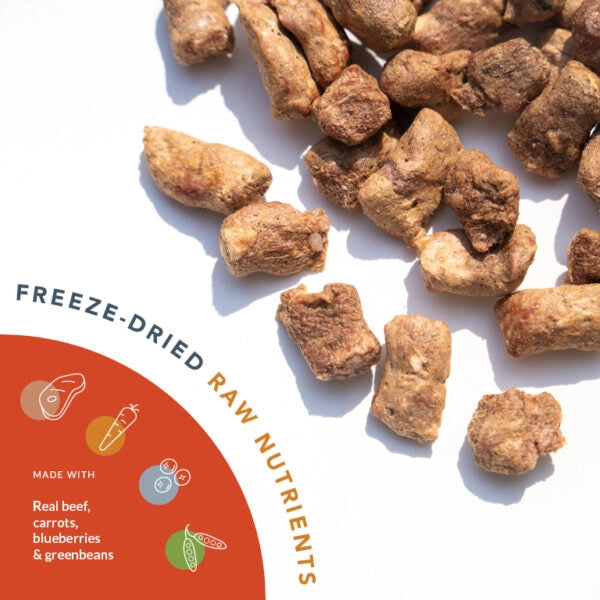 FREEZE-DRIED RAW NUTRIENTS

MADE WITH

Real beef, carrots, blueberries & greenbeans