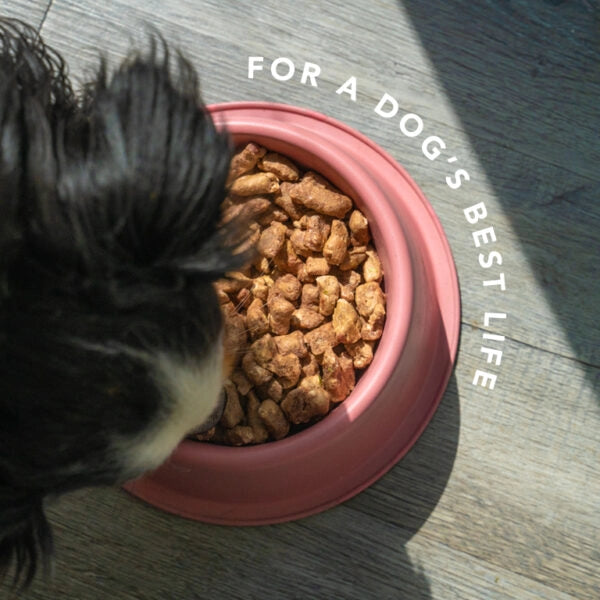 FOR A DOG'S BEST LIFE